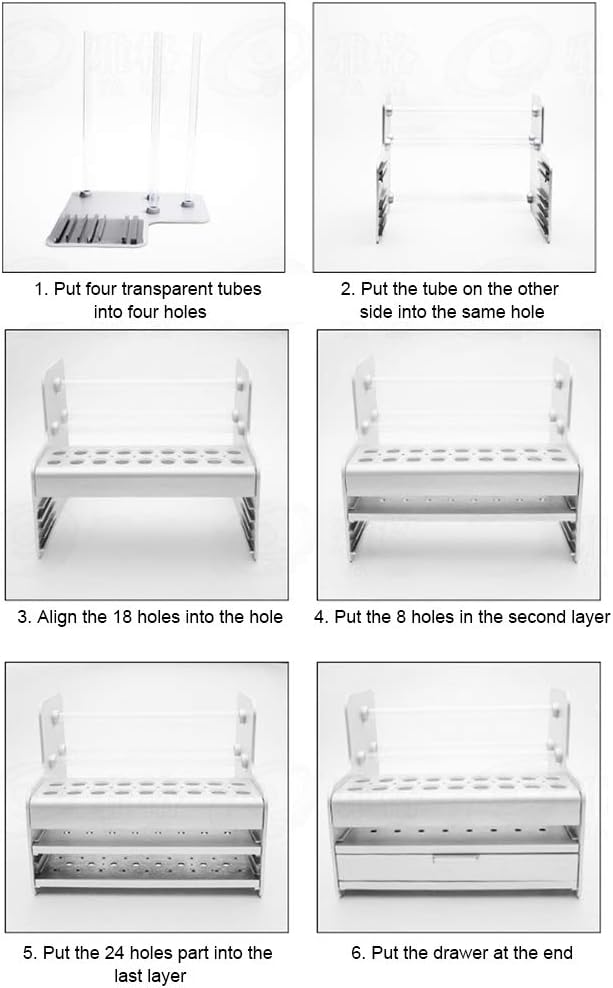 1. Put four transparent tubes into four holes

2. Put the tube on the other side into the same hole

3. Align the 18 holes into the hole

4. Put the 8 holes in the second layer

5. Put the 24 holes part into the last layer

6. Put the drawer at the end